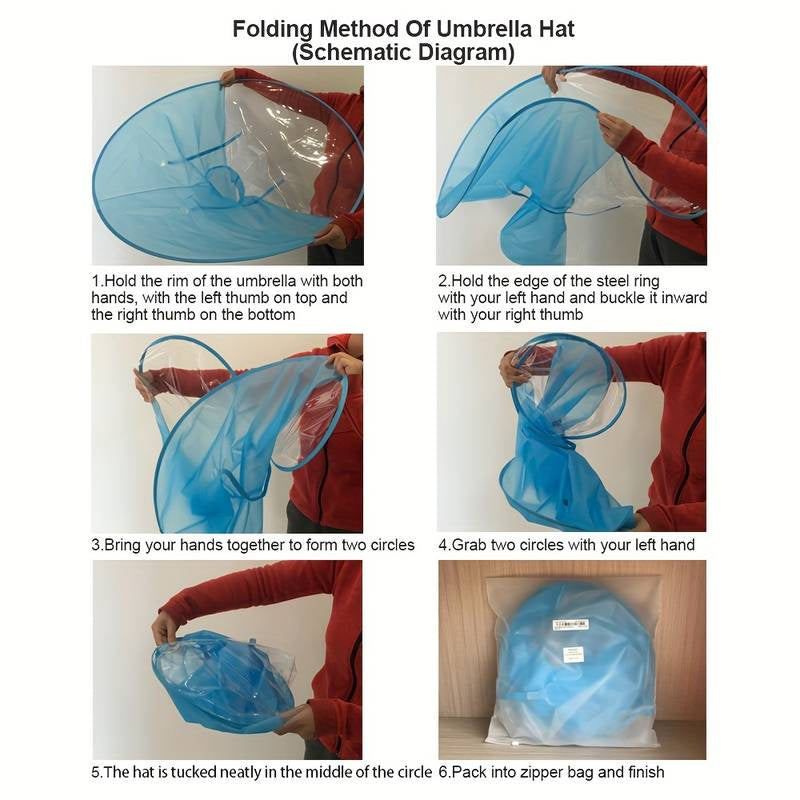 Folding Method Of Umbrella Hat
(Schematic Diagram)

1.Hold the rim of the umbrella with both hands, with the left thumb on top and the right thumb on the bottom

2.Hold the edge of the steel ring with your left hand and buckle it inward with your right thumb

3.Bring your hands together to form two circles

4.Grab two circles with your left hand

5.The hat is tucked neatly in the middle of the circle

6.Pack into zipper bag and finish